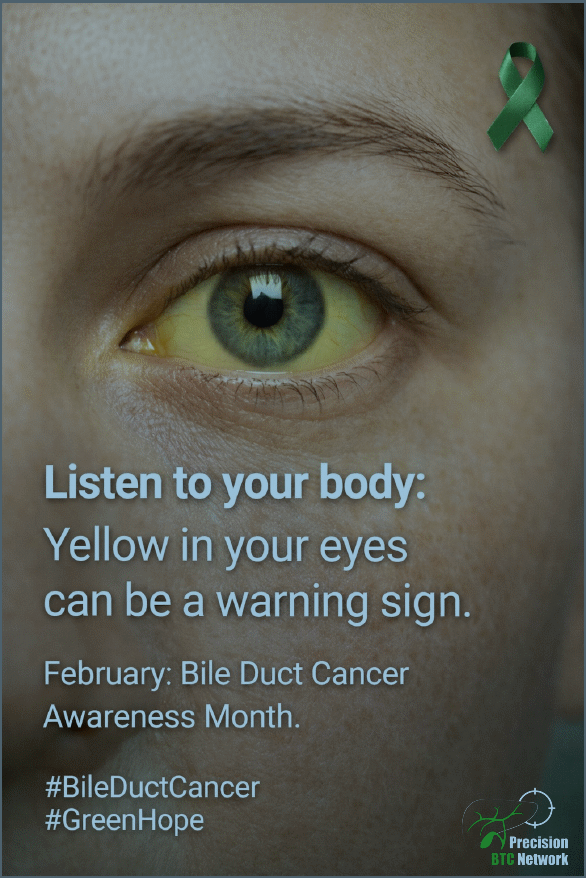 Listen to your body:
Yellow in your eyes can be a warning sign.

February: Bile Duct Cancer Awareness Month.

#BileDuctCancer
#GreenHope

Precision
BTC Network