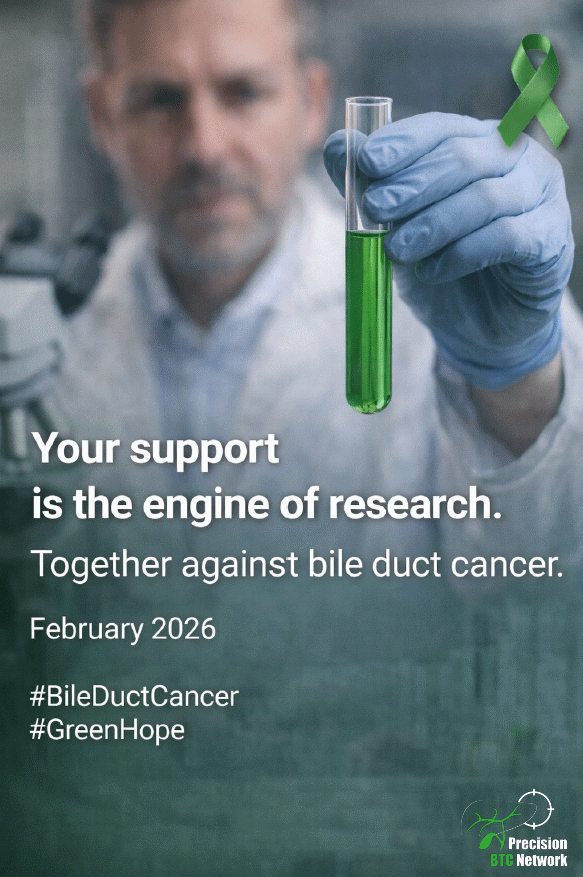 Your support
is the engine of research.

Together against bile duct cancer.

February 2026

#BileDuctCancer
#GreenHope

Precision
BTC Network